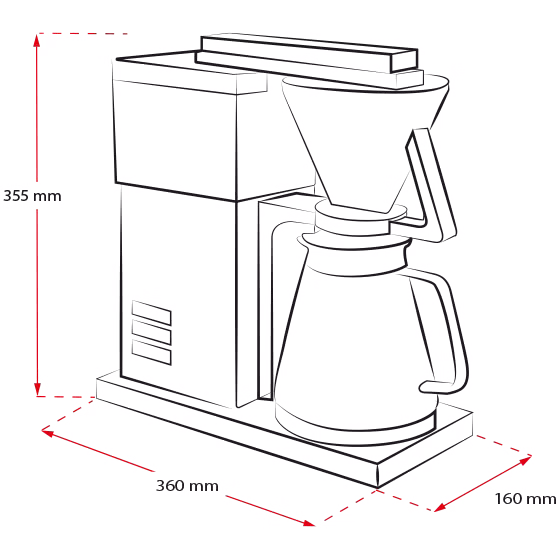 355 mm

360 mm

160 mm