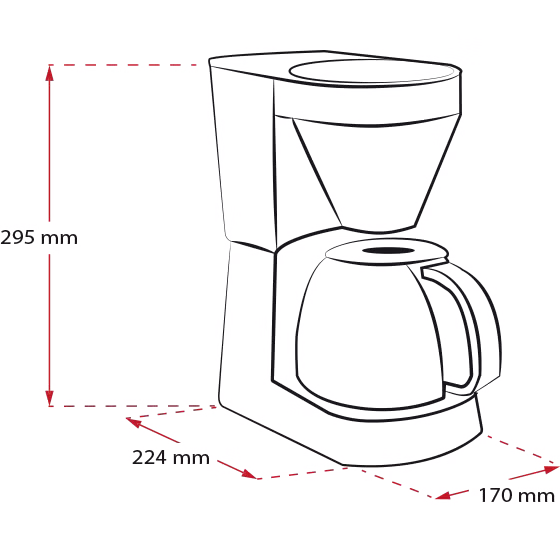 295 mm

224 mm

170 mm