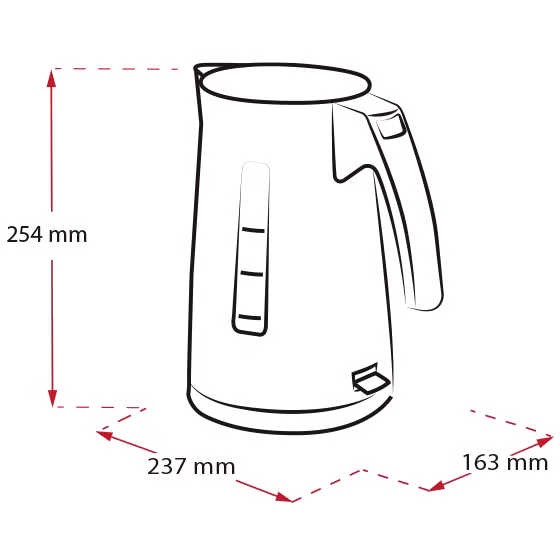 254 mm

237 mm

163 mm